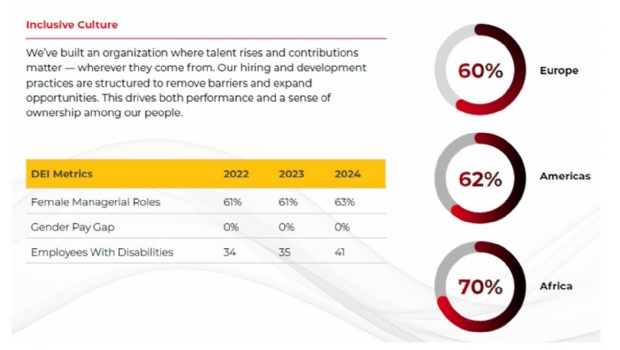 Inclusive Culture

We've built an organization where talent rises and contributions matter — wherever they come from. Our hiring and development practices are structured to remove barriers and expand opportunities. This drives both performance and a sense of ownership among our people.

| DEI Metrics | 2022 | 2023 | 2024 |
|---|---|---|---|
| Female Managerial Roles | 61% | 61% | 63% |
| Gender Pay Gap | 0% | 0% | 0% |
| Employees With Disabilities | 34 | 35 | 41 |

60%
Europe

62%
Americas

70%
Africa